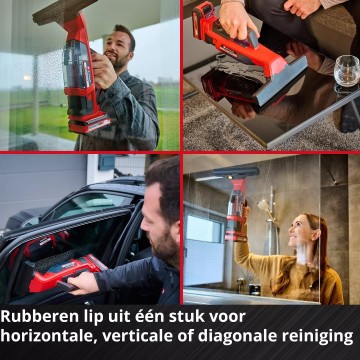 Rubberen lip uit één stuk voor horizontale, verticale of diagonale reiniging